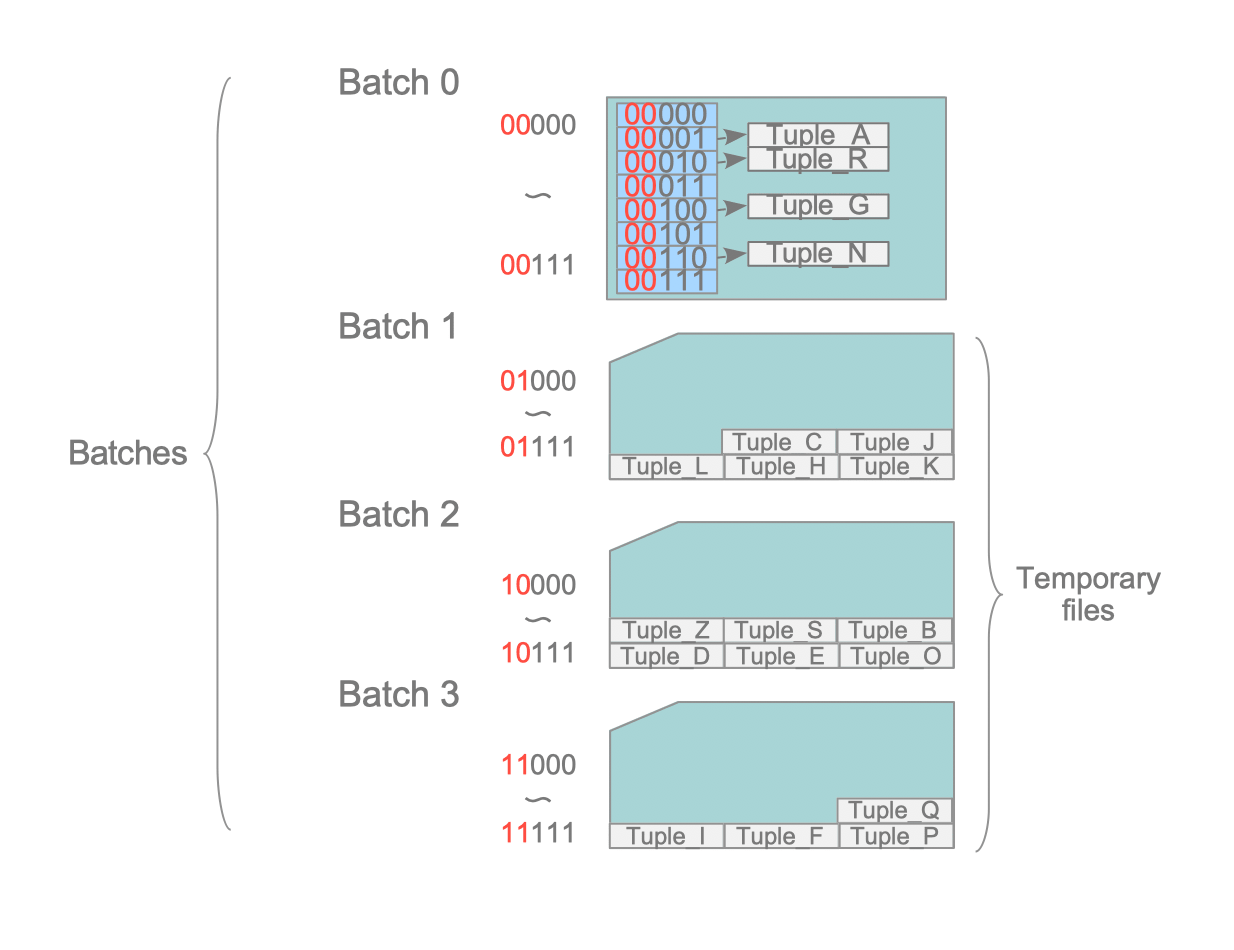 Batches

Batch 0

00000
~
00111

00000
00001
00010
00011
00100
00101
00110
00111

Tuple_A
Tuple_R
Tuple_G
Tuple_N

Batch 1

01000
~
01111

Tuple_C Tuple_J
Tuple_L Tuple_H Tuple_K

Batch 2

10000
~
10111

Tuple_Z Tuple_S Tuple_B
Tuple_D Tuple_E Tuple_O

Batch 3

11000
~
11111

Tuple_Q
Tuple_I Tuple_F Tuple_P

Temporary files